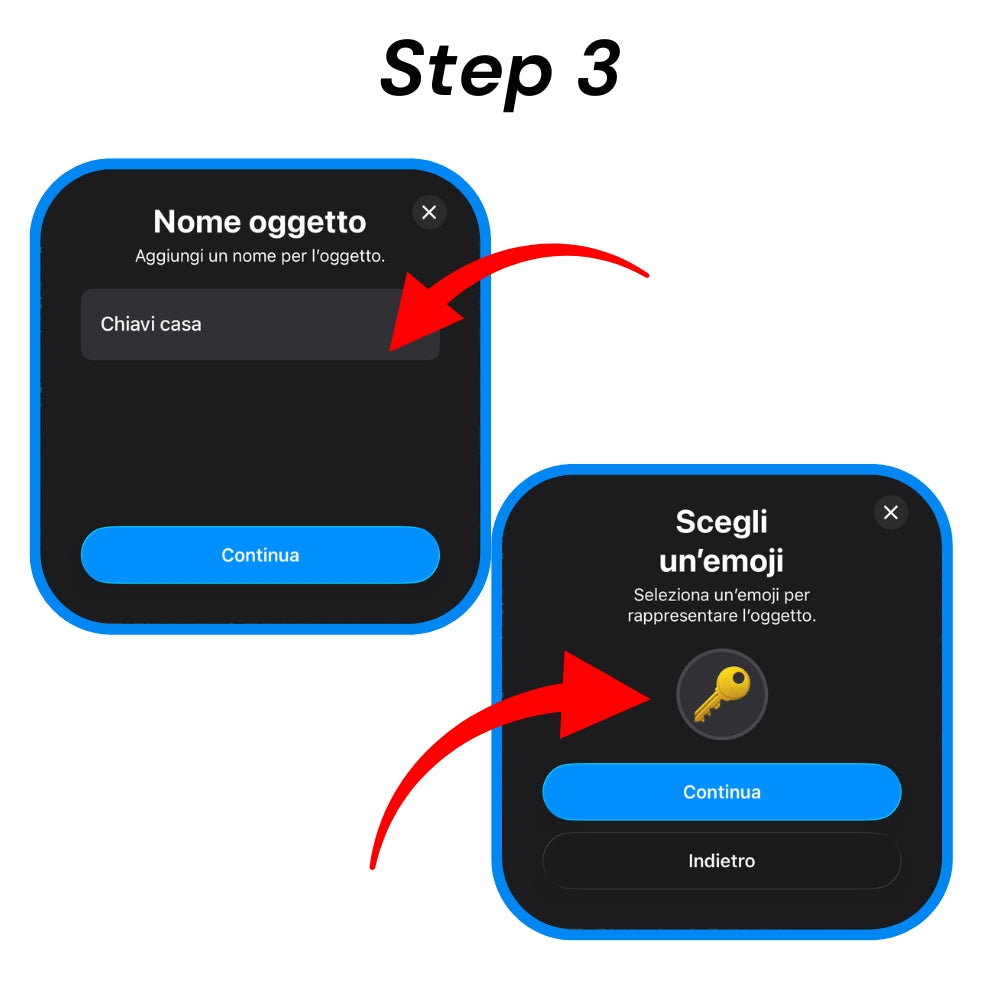 Step 3

Nome oggetto
Aggiungi un nome per l'oggetto.

Chiavi casa

Continua

Scegli un'emoji
Seleziona un'emoji per rappresentare l'oggetto.

Continua

Indietro